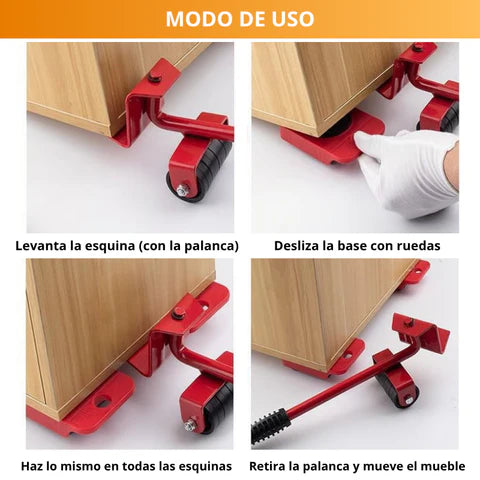 MODO DE USO

Levanta la esquina (con la palanca)

Desliza la base con ruedas

Haz lo mismo en todas las esquinas

Retira la palanca y mueve el mueble